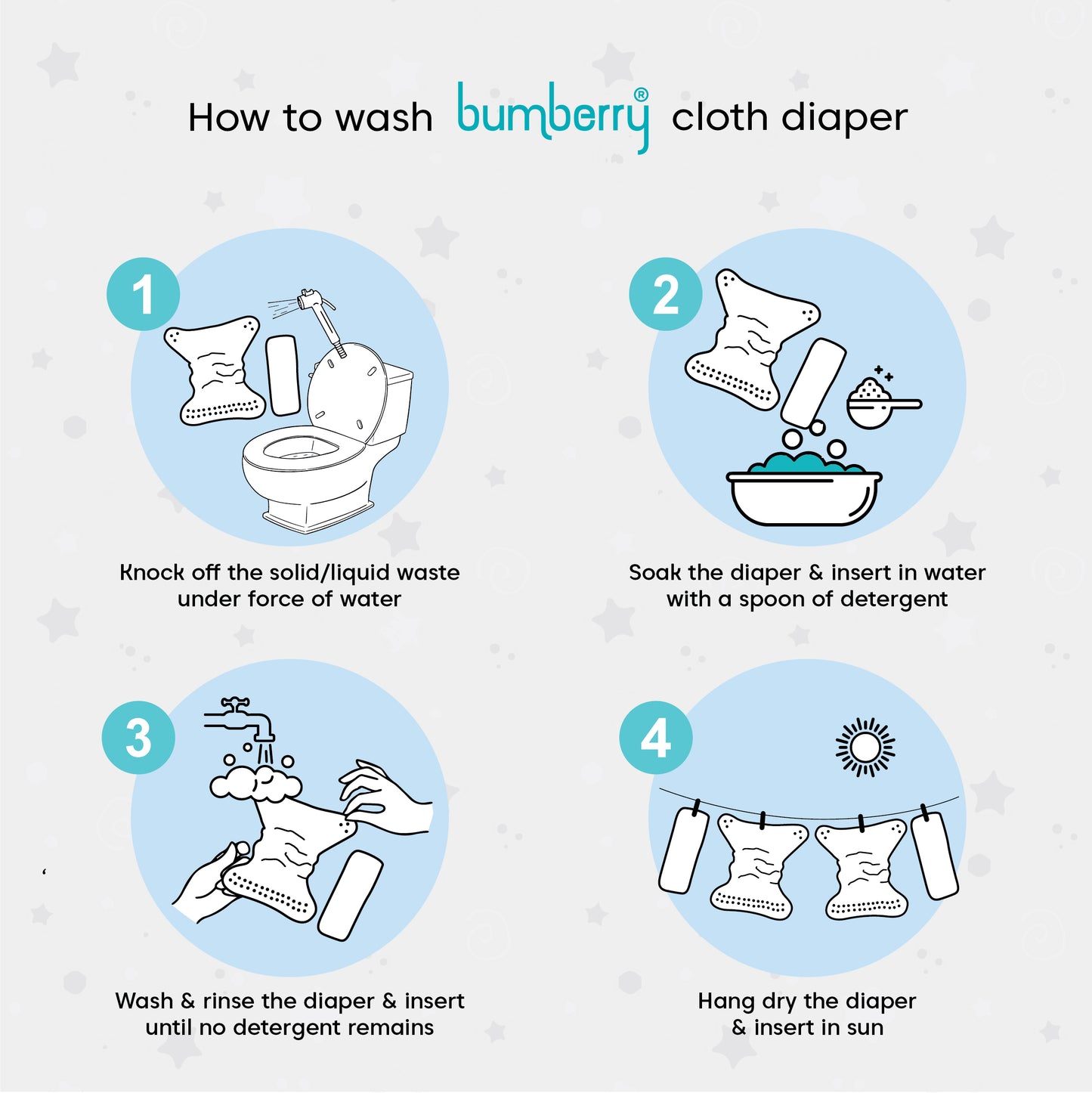 How to wash bumberry® cloth diaper

1

Knock off the solid/liquid waste under force of water

2

Soak the diaper & insert in water with a spoon of detergent

3

Wash & rinse the diaper & insert until no detergent remains

4

Hang dry the diaper & insert in sun