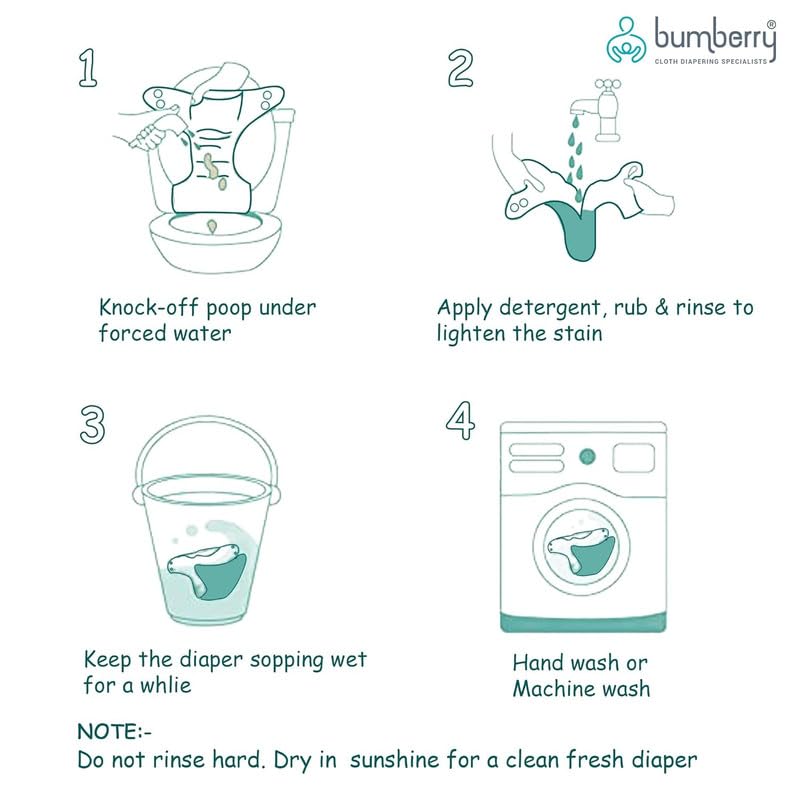 bumberry®
CLOTH DIAPERING SPECIALISTS

1

Knock-off poop under forced water

2

Apply detergent, rub & rinse to lighten the stain

3

Keep the diaper sopping wet for a whlie

4

Hand wash or Machine wash

NOTE:-
Do not rinse hard. Dry in sunshine for a clean fresh diaper